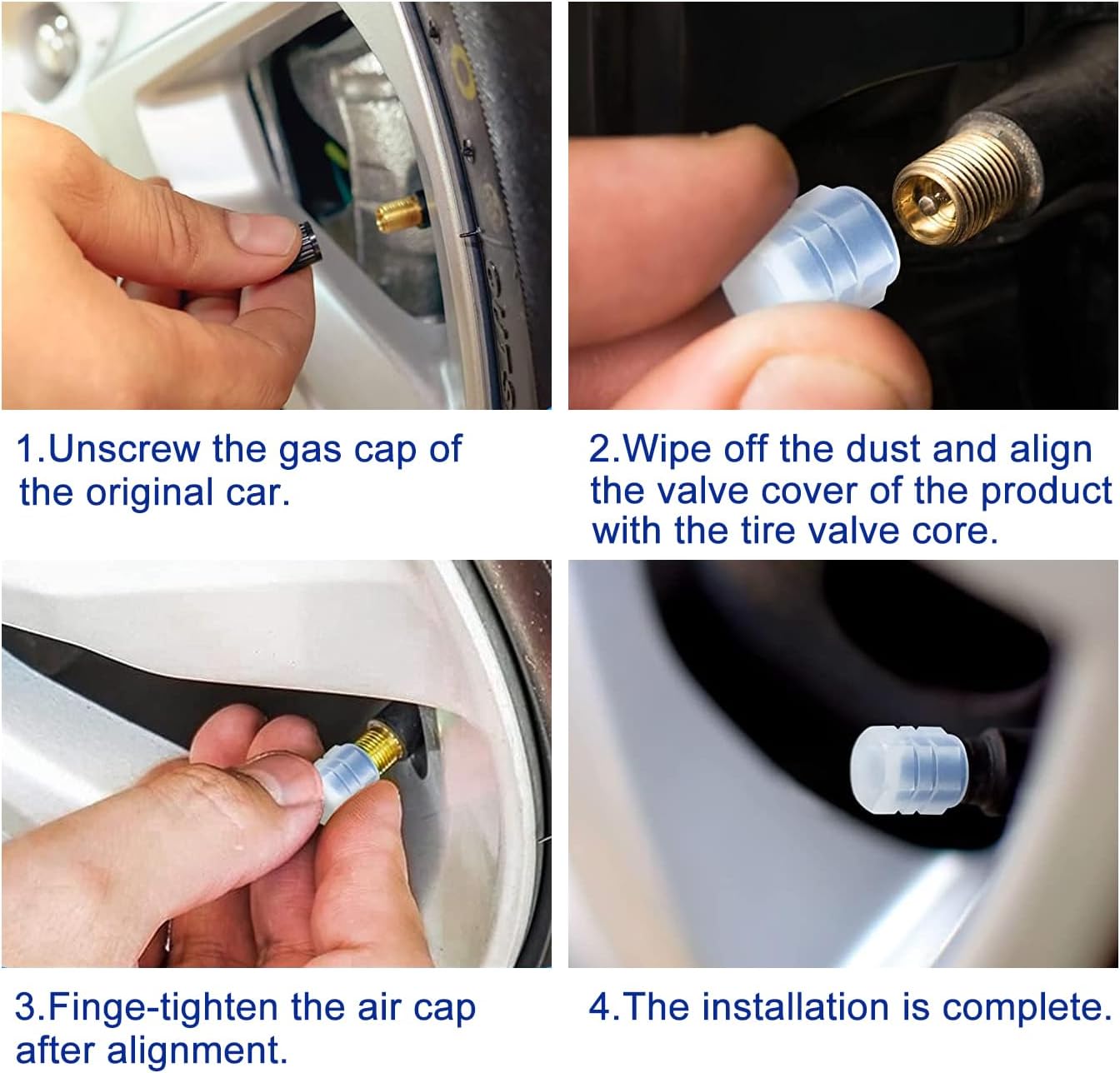 1.Unscrew the gas cap of the original car.

2.Wipe off the dust and align the valve cover of the product with the tire valve core.

3.Finge-tighten the air cap after alignment.

4.The installation is complete.